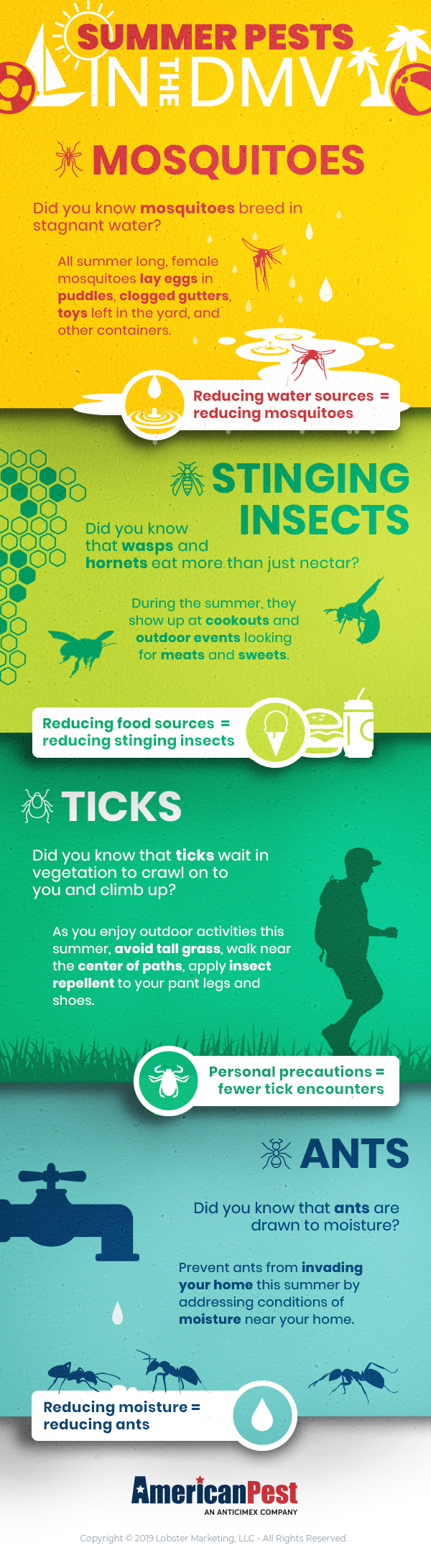 SUMMER PESTS
IN THE DMV

MOSQUITOES

Did you know mosquitoes breed in stagnant water?

All summer long, female mosquitoes lay eggs in puddles, clogged gutters, toys left in the yard, and other containers.

Reducing water sources = reducing mosquitoes

STINGING INSECTS

Did you know that wasps and hornets eat more than just nectar?

During the summer, they show up at cookouts and outdoor events looking for meats and sweets.

Reducing food sources = reducing stinging insects

TICKS

Did you know that ticks wait in vegetation to crawl on to you and climb up?

As you enjoy outdoor activities this summer, avoid tall grass, walk near the center of paths, apply insect repellent to your pant legs and shoes.

Personal precautions = fewer tick encounters

ANTS

Did you know that ants are drawn to moisture?

Prevent ants from invading your home this summer by addressing conditions of moisture near your home.

Reducing moisture = reducing ants

AmericanPest
AN ANTICIMEX COMPANY

Copyright © 2019 Lobster Marketing, LLC - All Rights Reserved.