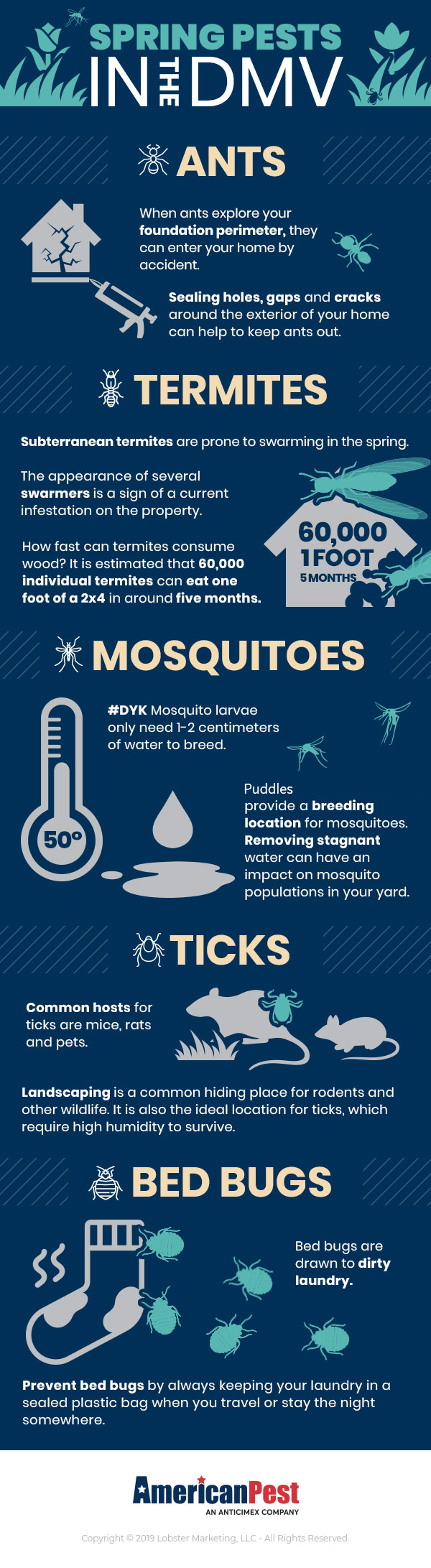 SPRING PESTS IN THE DMV

ANTS

When ants explore your foundation perimeter, they can enter your home by accident.

Sealing holes, gaps and cracks around the exterior of your home can help to keep ants out.

TERMITES

Subterranean termites are prone to swarming in the spring.

The appearance of several swarmers is a sign of a current infestation on the property.

How fast can termites consume wood? It is estimated that 60,000 individual termites can eat one foot of a 2x4 in around five months.

60,000
1 FOOT
5 MONTHS

MOSQUITOES

#DYK Mosquito larvae only need 1-2 centimeters of water to breed.

50°

Puddles provide a breeding location for mosquitoes. Removing stagnant water can have an impact on mosquito populations in your yard.

TICKS

Common hosts for ticks are mice, rats and pets.

Landscaping is a common hiding place for rodents and other wildlife. It is also the ideal location for ticks, which require high humidity to survive.

BED BUGS

Bed bugs are drawn to dirty laundry.

Prevent bed bugs by always keeping your laundry in a sealed plastic bag when you travel or stay the night somewhere.

AmericanPest
AN ANTICIMEX COMPANY

Copyright © 2019 Lobster Marketing, LLC - All Rights Reserved.